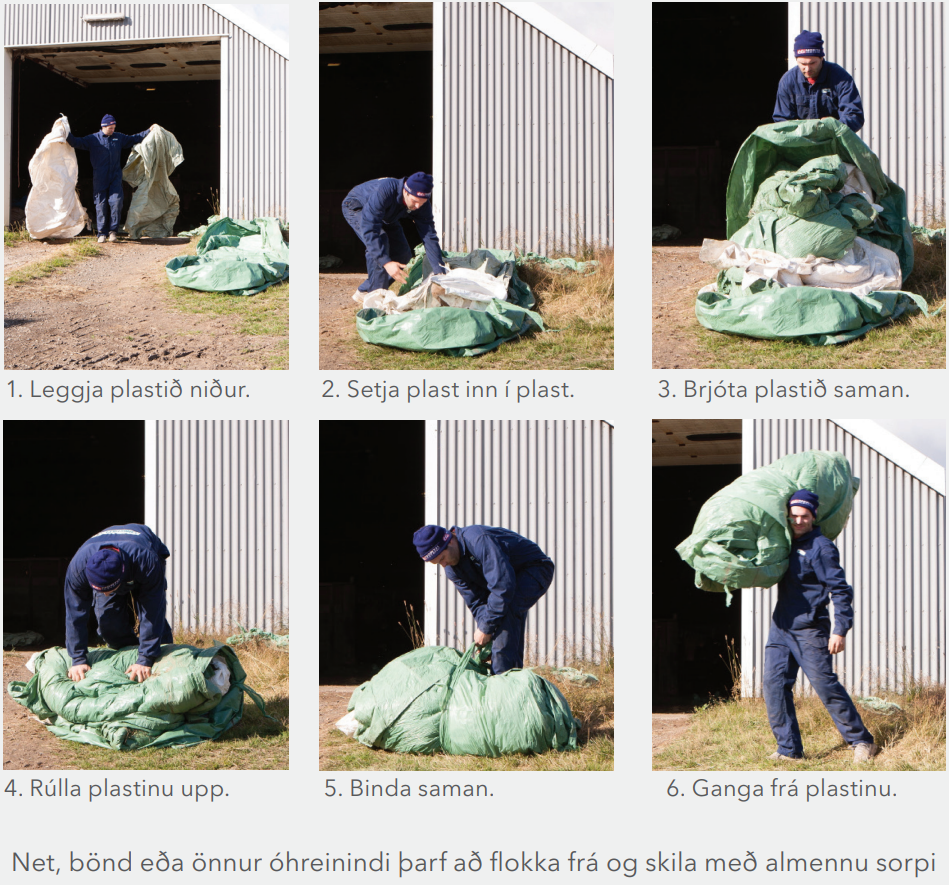 1. Leggja plastið niður.

2. Setja plast inn í plast.

3. Brjóta plastið saman.

4. Rúlla plastinu upp.

5. Binda saman.

6. Ganga frá plastinu.

Net, bönd eða önnur óhreinindi þarf að flokka frá og skila með almennu sorpi